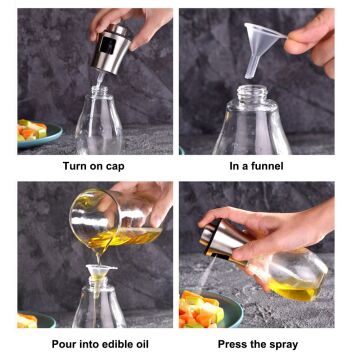 Turn on cap

In a funnel

Pour into edible oil

Press the spray